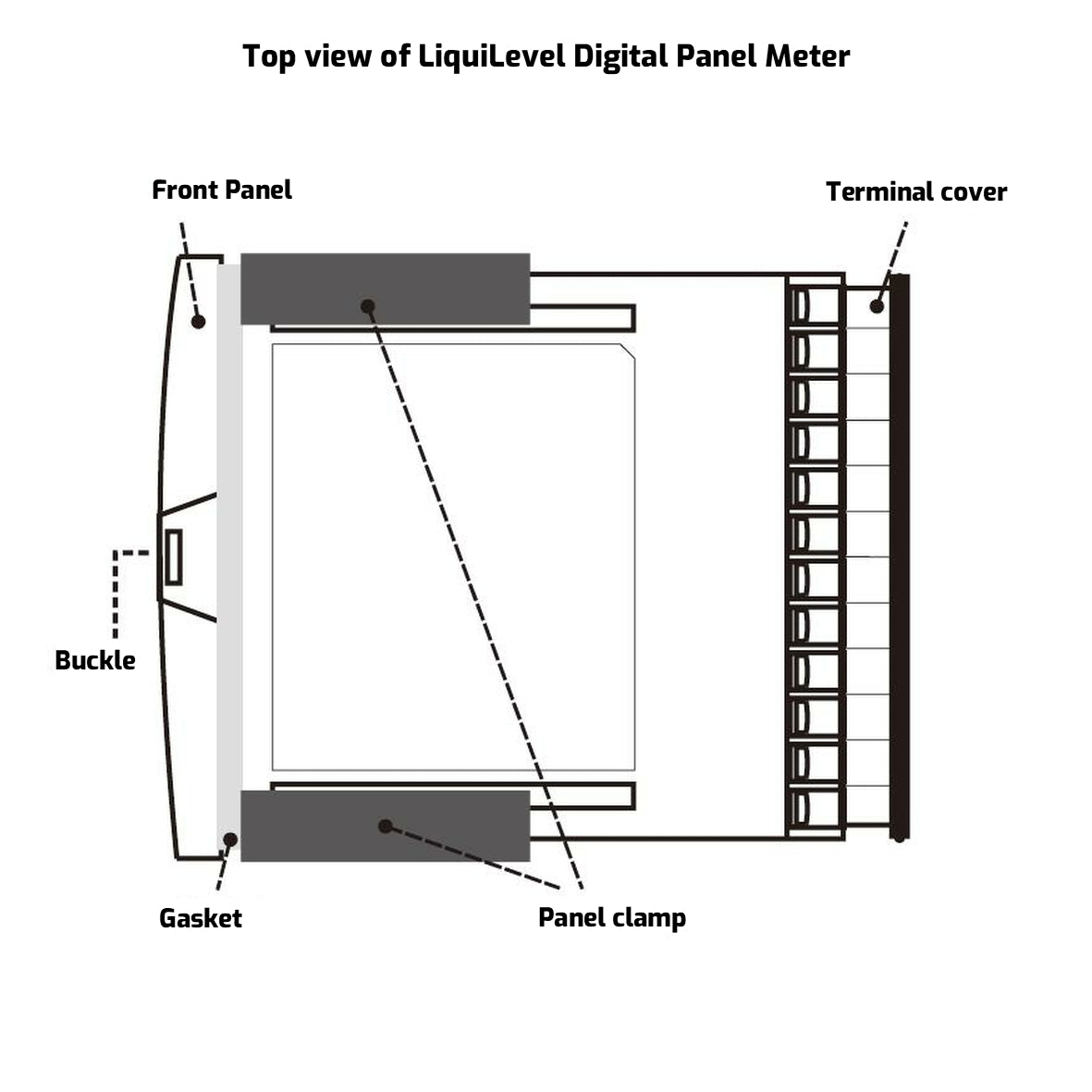 Top view of LiquiLevel Digital Panel Meter

Front Panel

Terminal cover

Buckle

Gasket

Panel clamp